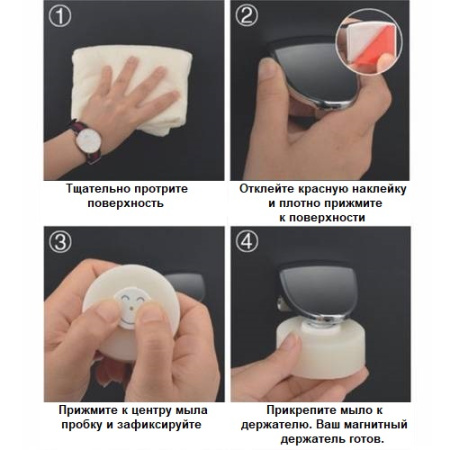 ①

Тщательно протрите поверхность

②

Отклейте красную наклейку и плотно прижмите к поверхности

③

Прижмите к центру мыла пробку и зафиксируйте

④

Прикрепите мыло к держателю. Ваш магнитный держатель готов.