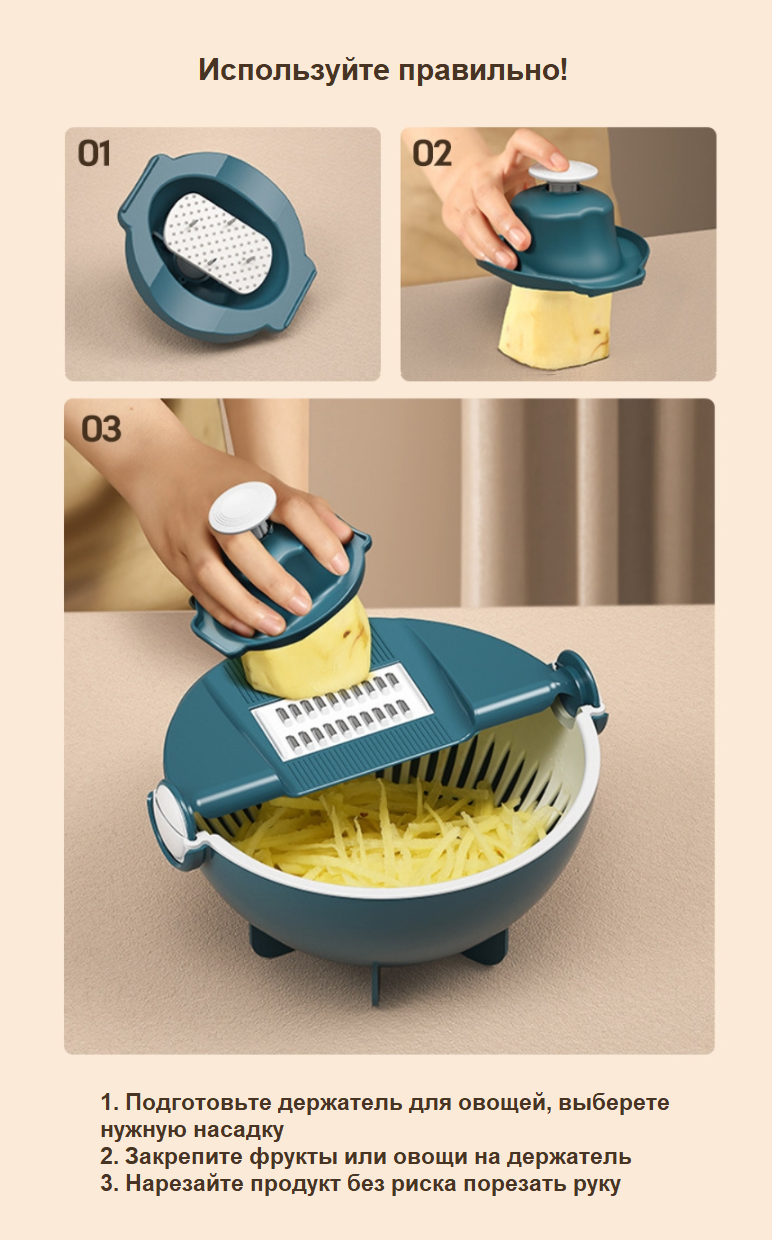 Используйте правильно!

01

02

03

1. Подготовьте держатель для овощей, выберете нужную насадку
2. Закрепите фрукты или овощи на держатель
3. Нарезайте продукт без риска порезать руку